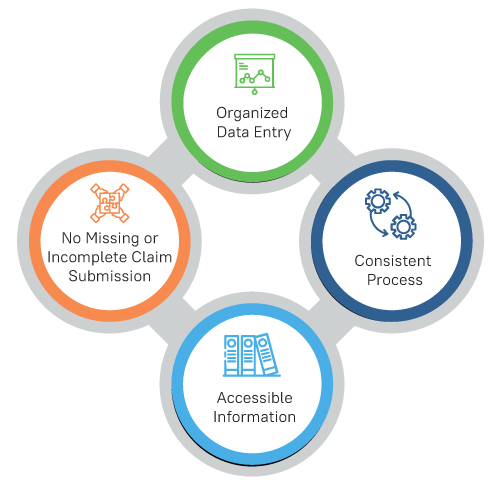 Organized Data Entry

No Missing or Incomplete Claim Submission

Consistent Process

Accessible Information