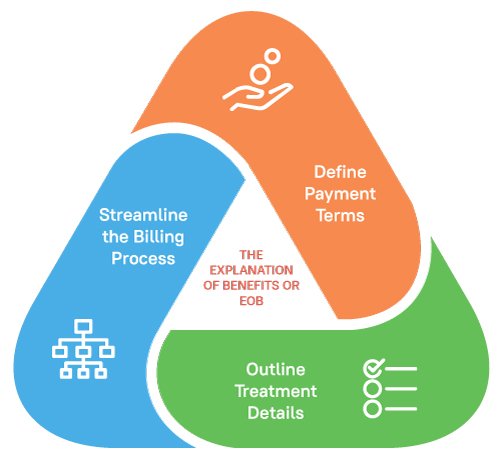 Define Payment Terms

Streamline the Billing Process

THE EXPLANATION OF BENEFITS OR EOB

Outline Treatment Details