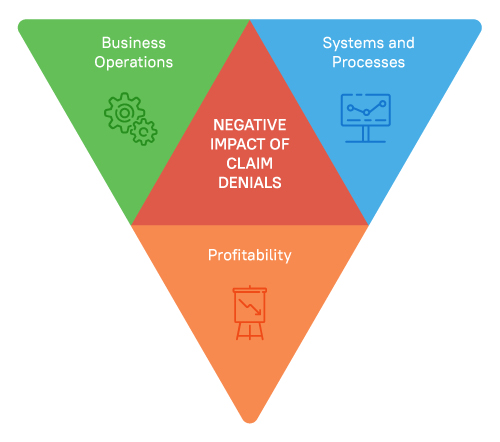 Business Operations

Systems and Processes

NEGATIVE IMPACT OF CLAIM DENIALS

Profitability