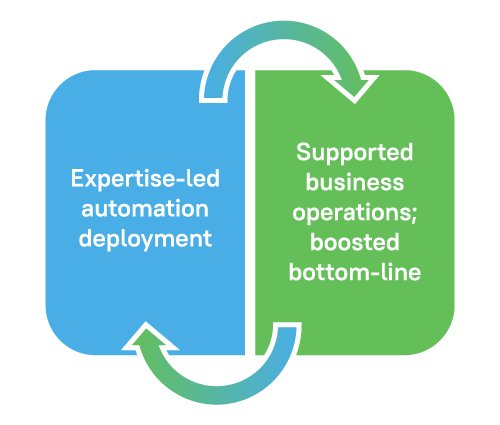 Expertise-led automation deployment

Supported business operations; boosted bottom-line