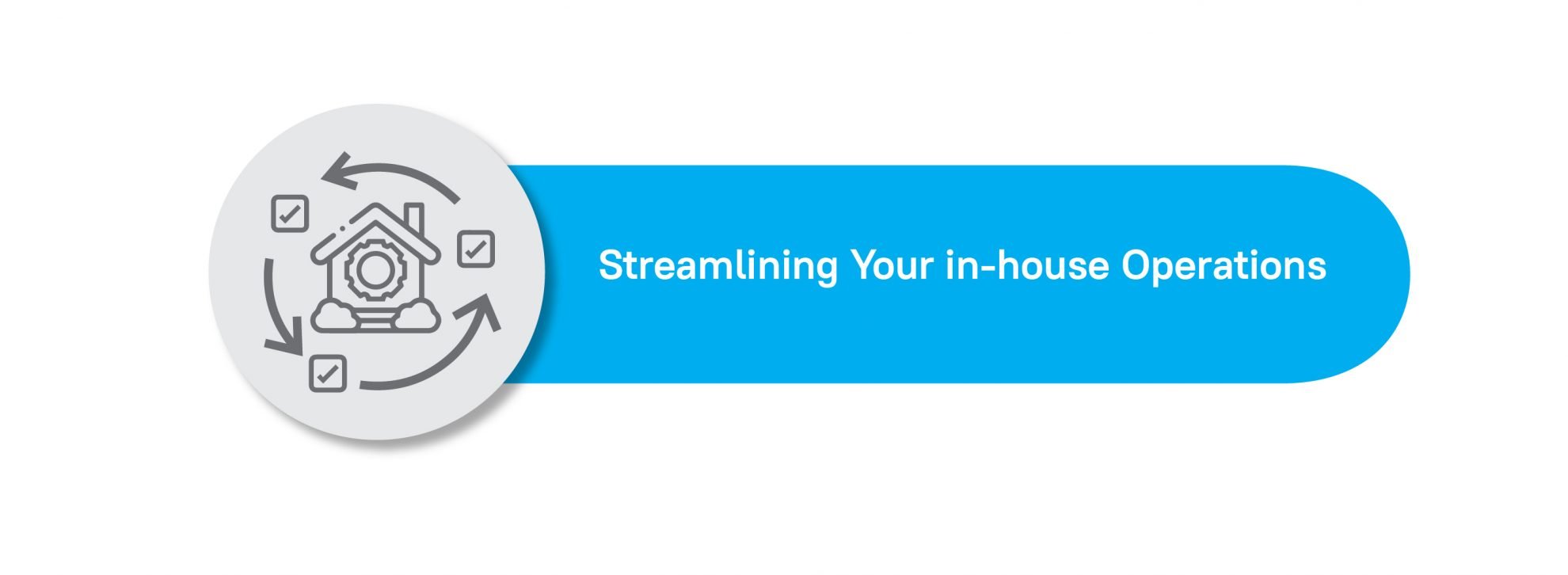 Streamlining Your in-house Operations