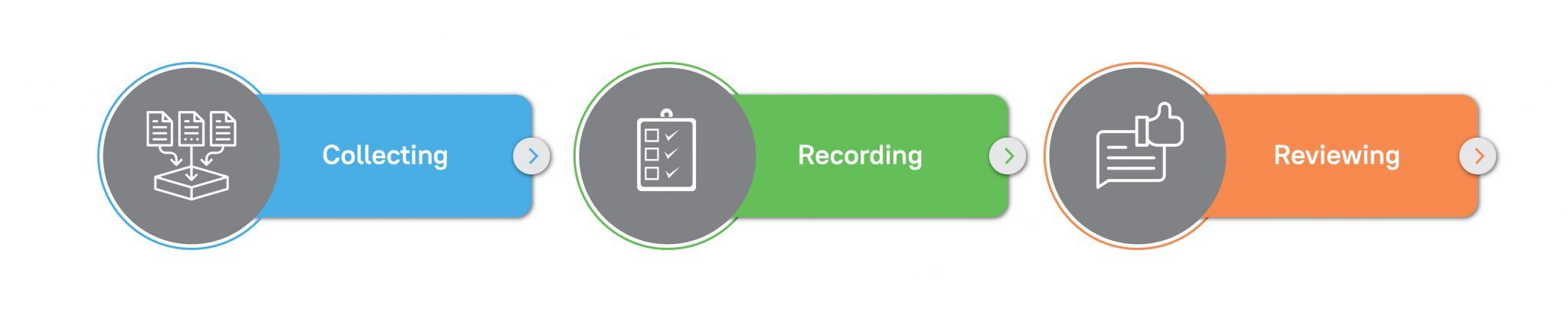 Collecting

Recording

Reviewing